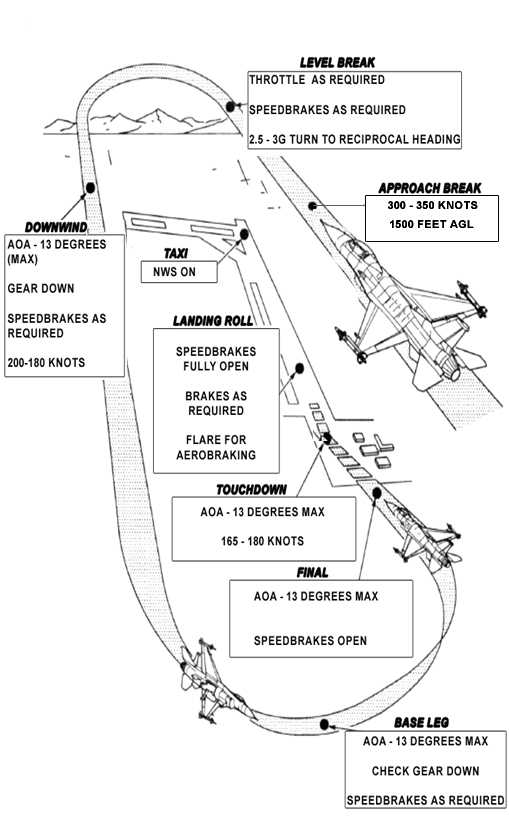 LEVEL BREAK
THROTTLE AS REQUIRED

SPEEDBRAKES AS REQUIRED

2.5 - 3G TURN TO RECIPROCAL HEADING

APPROACH BREAK
300 - 350 KNOTS
1500 FEET AGL

DOWNWIND
AOA - 13 DEGREES (MAX)

GEAR DOWN

SPEEDBRAKES AS REQUIRED

200-180 KNOTS

TAXI
NWS ON

LANDING ROLL
SPEEDBRAKES FULLY OPEN

BRAKES AS REQUIRED

FLARE FOR AEROBRAKING

TOUCHDOWN
AOA - 13 DEGREES MAX

165 - 180 KNOTS

FINAL
AOA - 13 DEGREES MAX

SPEEDBRAKES OPEN

BASE LEG
AOA - 13 DEGREES MAX

CHECK GEAR DOWN

SPEEDBRAKES AS REQUIRED